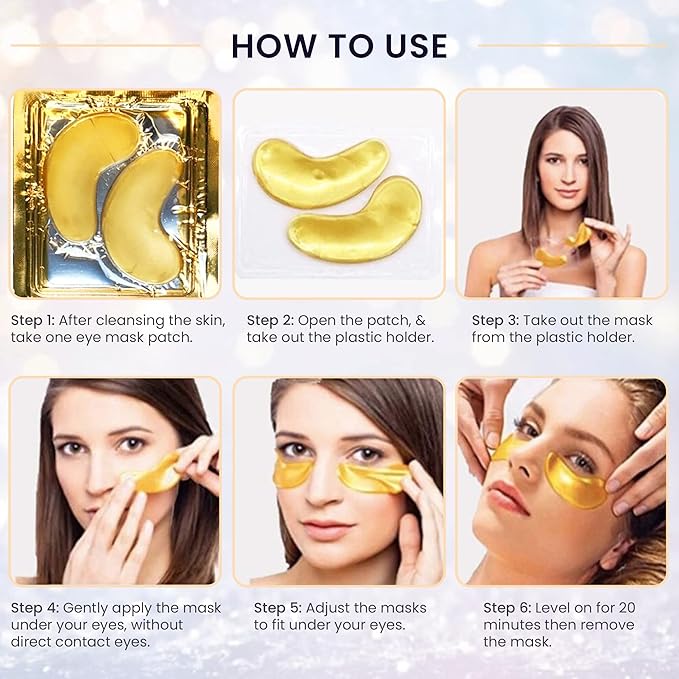 HOW TO USE

Step 1: After cleansing the skin, take one eye mask patch.

Step 2: Open the patch, & take out the plastic holder.

Step 3: Take out the mask from the plastic holder.

Step 4: Gently apply the mask under your eyes, without direct contact eyes.

Step 5: Adjust the masks to fit under your eyes.

Step 6: Level on for 20 minutes then remove the mask.