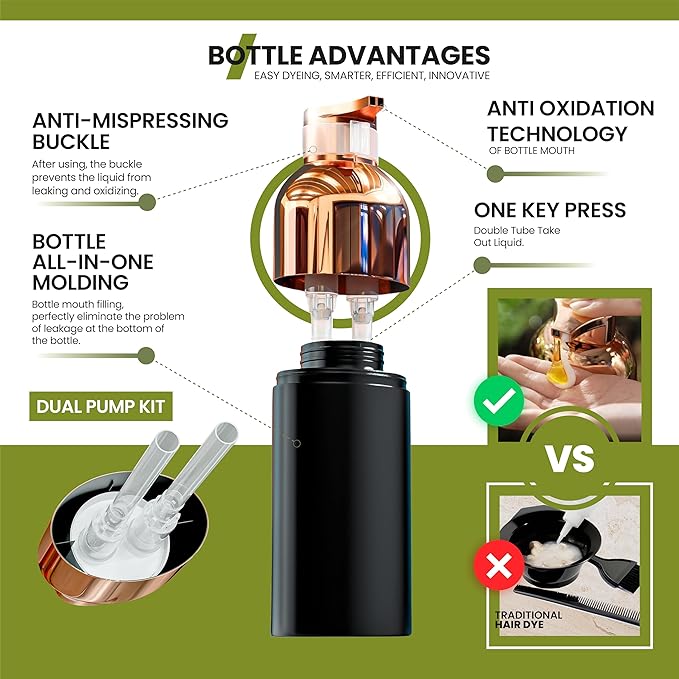 BOTTLE ADVANTAGES
EASY DYEING, SMARTER, EFFICIENT, INNOVATIVE

ANTI-MISPRESSING BUCKLE
After using, the buckle prevents the liquid from leaking and oxidizing.

BOTTLE ALL-IN-ONE MOLDING
Bottle mouth filling, perfectly eliminate the problem of leakage at the bottom of the bottle.

DUAL PUMP KIT

ANTI OXIDATION TECHNOLOGY
OF BOTTLE MOUTH

ONE KEY PRESS
Double Tube Take Out Liquid.

VS

TRADITIONAL HAIR DYE