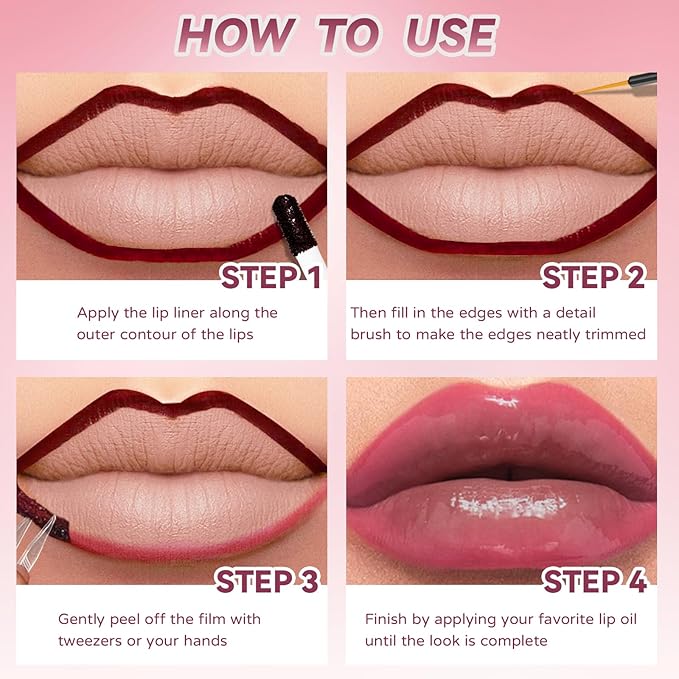 HOW TO USE

STEP 1

Apply the lip liner along the outer contour of the lips

STEP 2

Then fill in the edges with a detail brush to make the edges neatly trimmed

STEP 3

Gently peel off the film with tweezers or your hands

STEP 4

Finish by applying your favorite lip oil until the look is complete