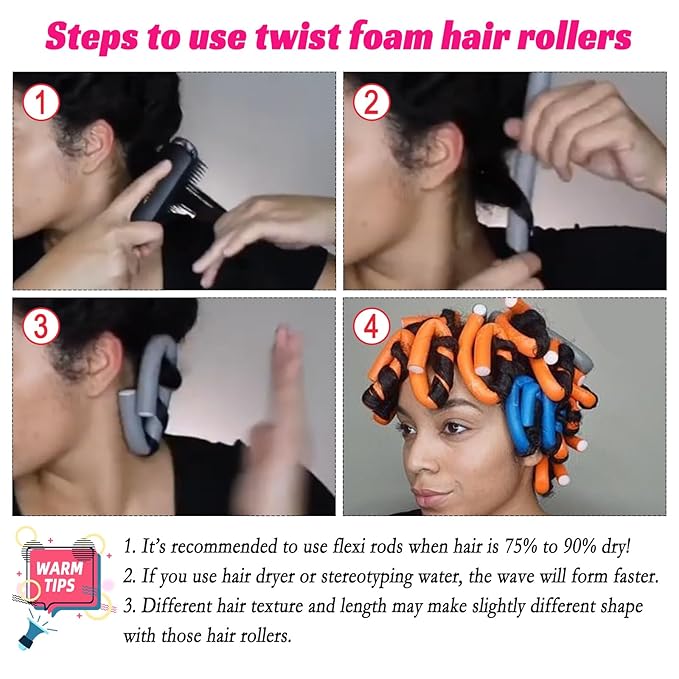 Steps to use twist foam hair rollers

1

2

3

4

WARM TIPS

1. It's recommended to use flexi rods when hair is 75% to 90% dry!
2. If you use hair dryer or stereotyping water, the wave will form faster.
3. Different hair texture and length may make slightly different shape with those hair rollers.