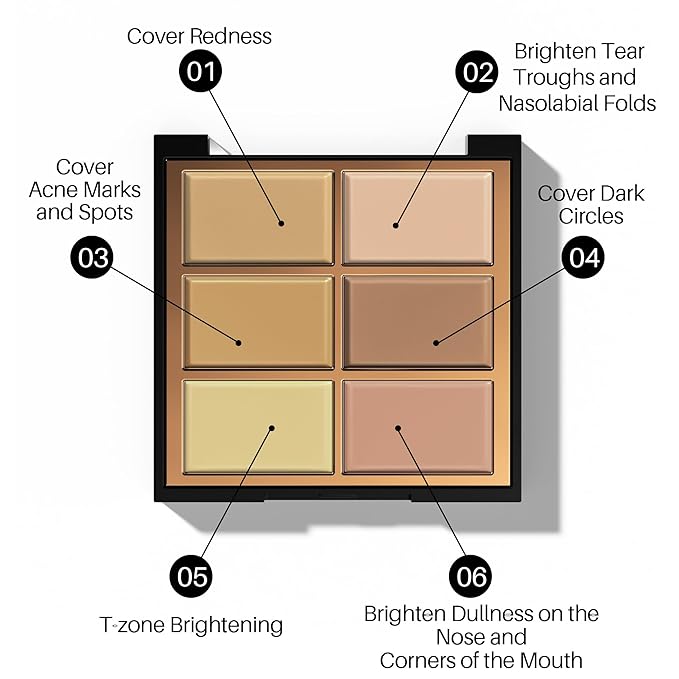 Cover Redness
01

Brighten Tear Troughs and Nasolabial Folds
02

Cover Acne Marks and Spots
03

Cover Dark Circles
04

05
T-zone Brightening

06
Brighten Dullness on the Nose and Corners of the Mouth