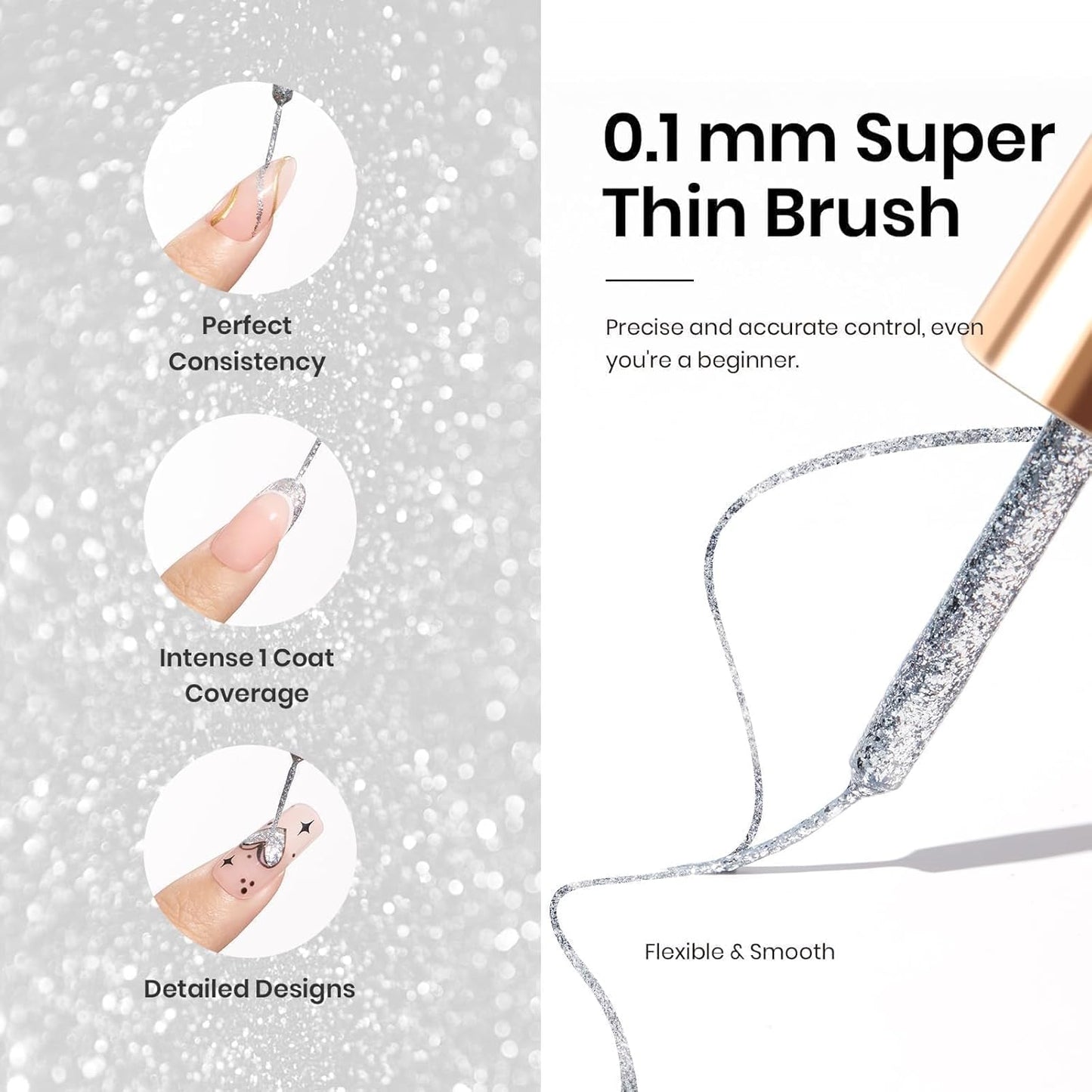 Perfect Consistency

Intense 1 Coat Coverage

Detailed Designs

0.1 mm Super Thin Brush

Precise and accurate control, even you're a beginner.

Flexible & Smooth