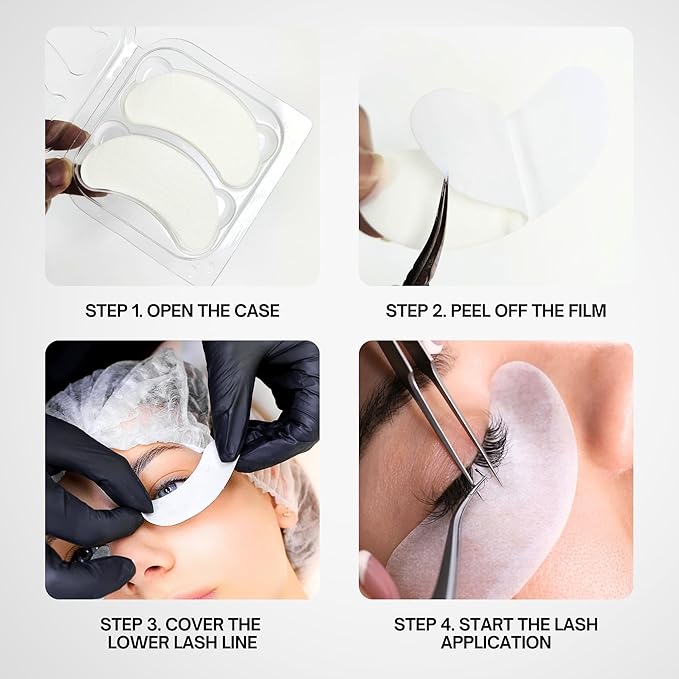 STEP 1. OPEN THE CASE

STEP 2. PEEL OFF THE FILM

STEP 3. COVER THE LOWER LASH LINE

STEP 4. START THE LASH APPLICATION