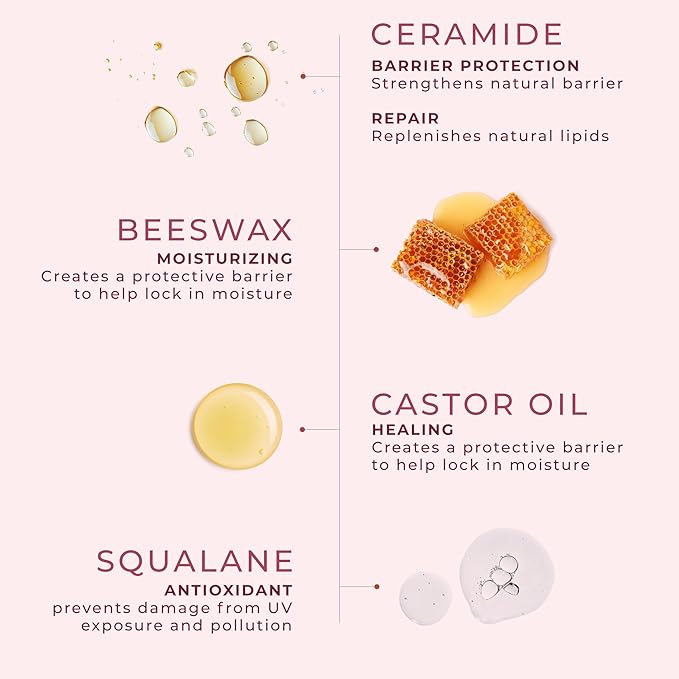 CERAMIDE
BARRIER PROTECTION
Strengthens natural barrier

REPAIR
Replenishes natural lipids

BEESWAX
MOISTURIZING
Creates a protective barrier to help lock in moisture

CASTOR OIL
HEALING
Creates a protective barrier to help lock in moisture

SQUALANE
ANTIOXIDANT
prevents damage from UV exposure and pollution