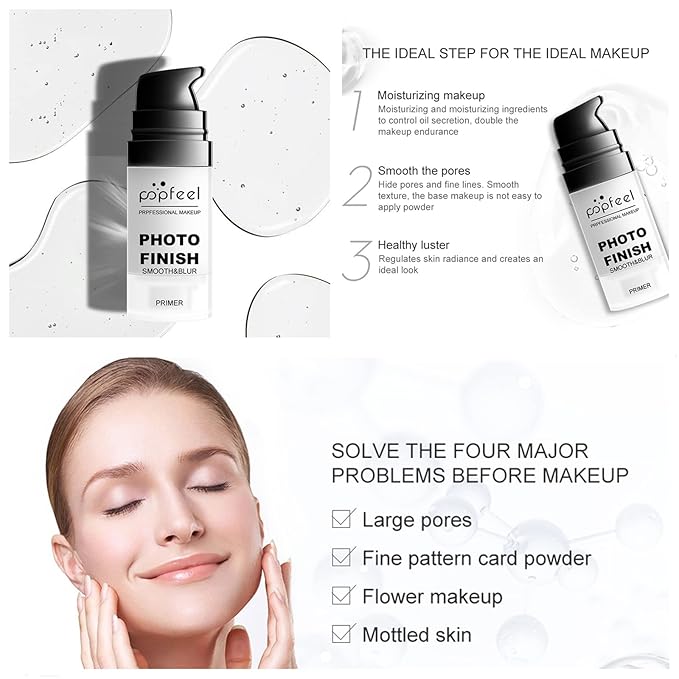 popfeel
PRPFESSIONAL MAKEUP
PHOTO FINISH
SMOOTH&BLUR
PRIMER

THE IDEAL STEP FOR THE IDEAL MAKEUP

1 Moisturizing makeup
Moisturizing and moisturizing ingredients to control oil secretion, double the makeup endurance

2 Smooth the pores
Hide pores and fine lines. Smooth texture, the base makeup is not easy to apply powder

3 Healthy luster
Regulates skin radiance and creates an ideal look

popfeel
PRPFESSIONAL MAKEUP
PHOTO FINISH
SMOOTH&BLUR
PRIMER

SOLVE THE FOUR MAJOR PROBLEMS BEFORE MAKEUP

Large pores
Fine pattern card powder
Flower makeup
Mottled skin