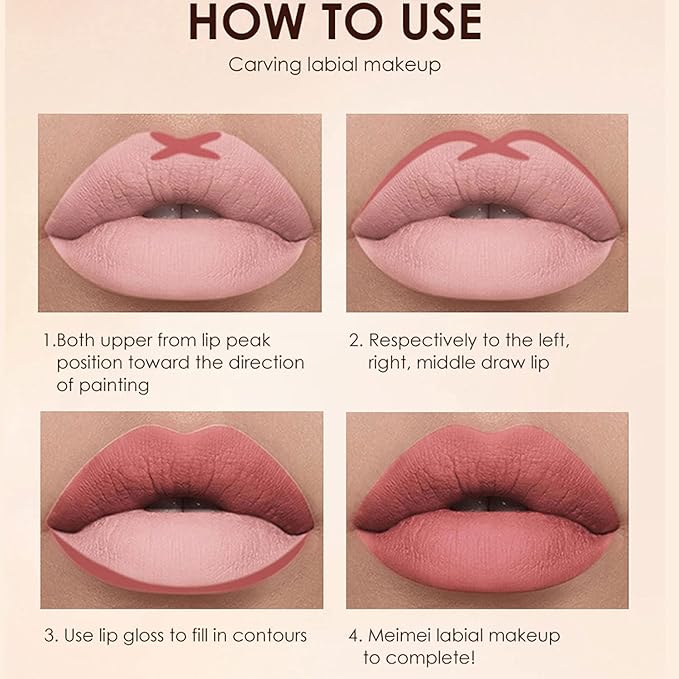 HOW TO USE

Carving labial makeup

1.Both upper from lip peak position toward the direction of painting

2. Respectively to the left, right, middle draw lip

3. Use lip gloss to fill in contours

4. Meimei labial makeup to complete!