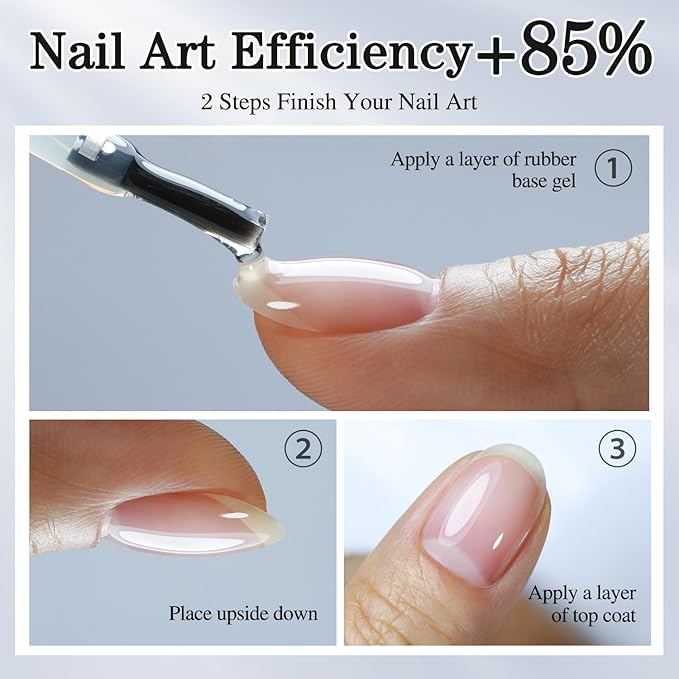 Nail Art Efficiency+85%

2 Steps Finish Your Nail Art

Apply a layer of rubber base gel

①

②

Place upside down

③

Apply a layer of top coat