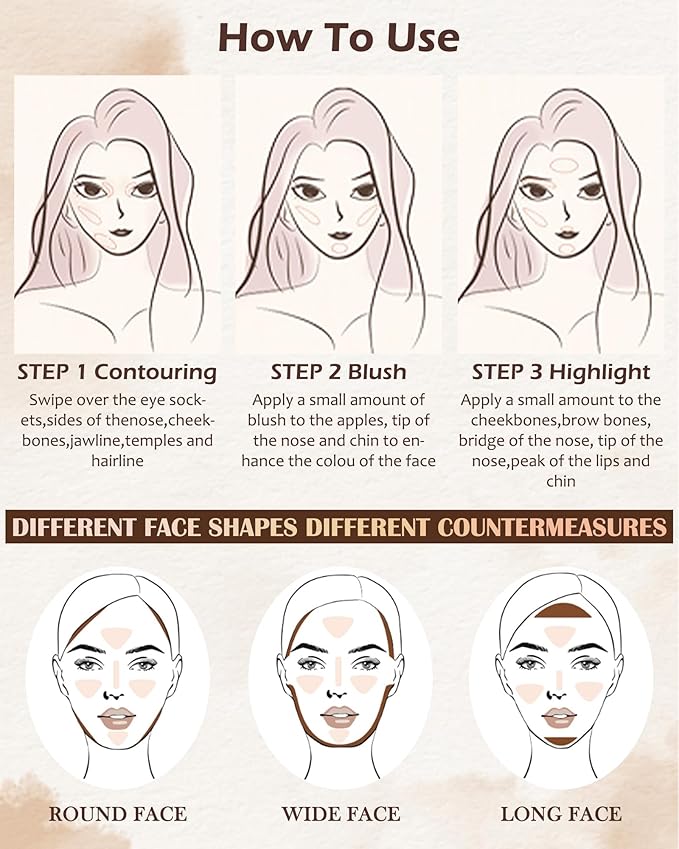 How To Use

STEP 1 Contouring

Swipe over the eye sockets,sides of thenose,cheekbones,jawline,temples and hairline

STEP 2 Blush

Apply a small amount of blush to the apples, tip of the nose and chin to enhance the colou of the face

STEP 3 Highlight

Apply a small amount to the cheekbones,brow bones, bridge of the nose, tip of the nose,peak of the lips and chin

DIFFERENT FACE SHAPES DIFFERENT COUNTERMEASURES

ROUND FACE

WIDE FACE

LONG FACE