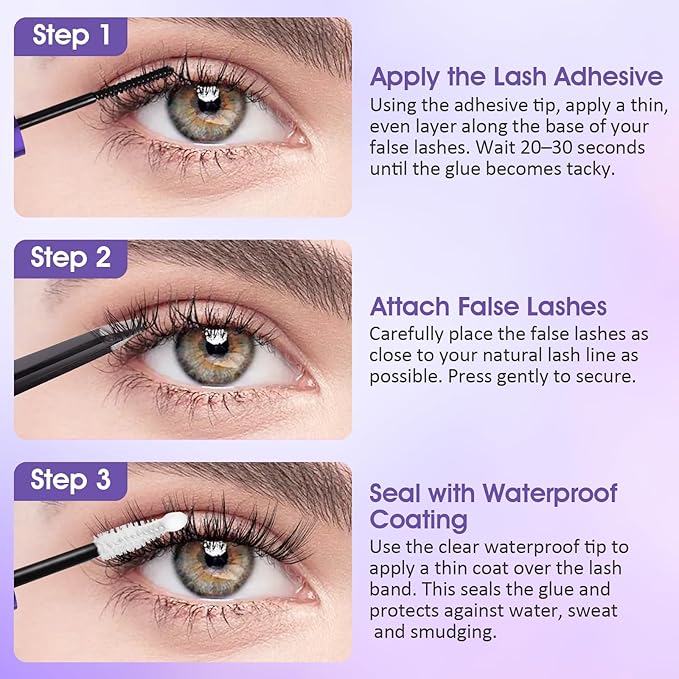 Step 1

Apply the Lash Adhesive
Using the adhesive tip, apply a thin, even layer along the base of your false lashes. Wait 20–30 seconds until the glue becomes tacky.

Step 2

Attach False Lashes
Carefully place the false lashes as close to your natural lash line as possible. Press gently to secure.

Step 3

Seal with Waterproof Coating
Use the clear waterproof tip to apply a thin coat over the lash band. This seals the glue and protects against water, sweat and smudging.