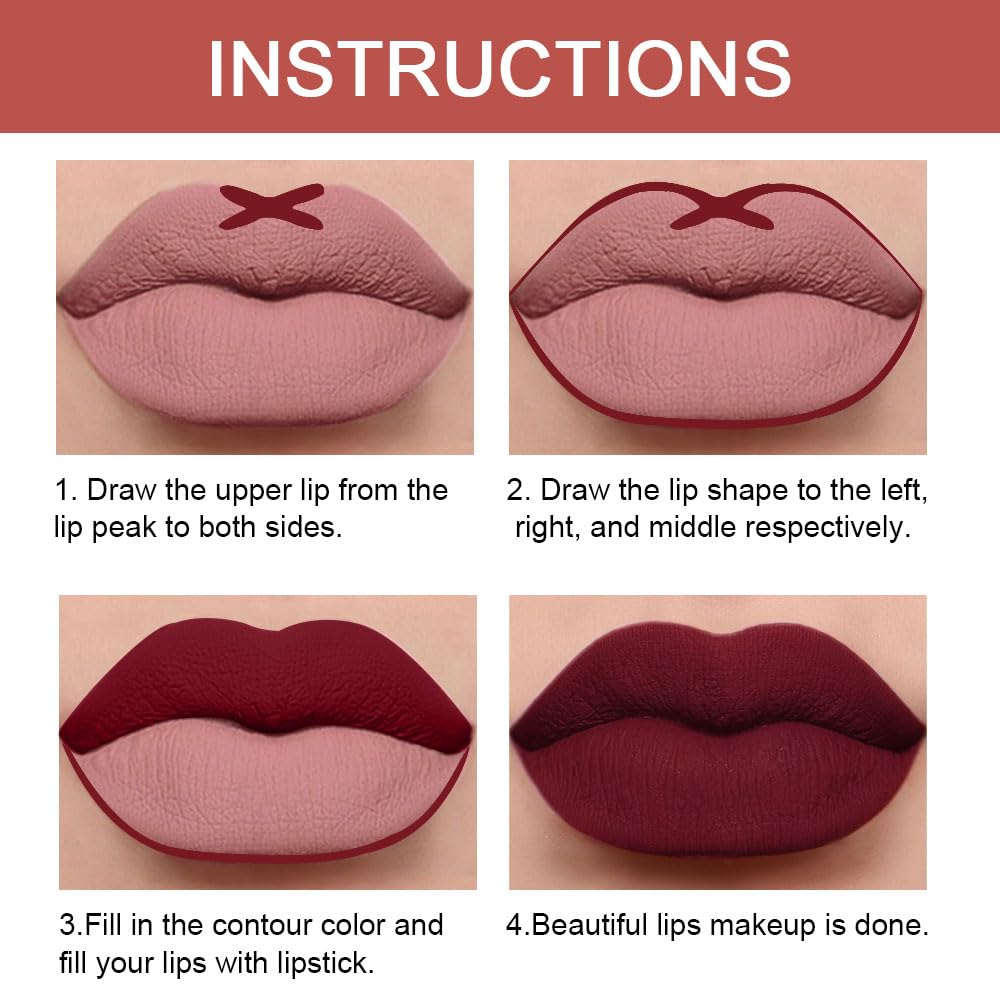 INSTRUCTIONS

1. Draw the upper lip from the lip peak to both sides.

2. Draw the lip shape to the left, right, and middle respectively.

3.Fill in the contour color and fill your lips with lipstick.

4.Beautiful lips makeup is done.