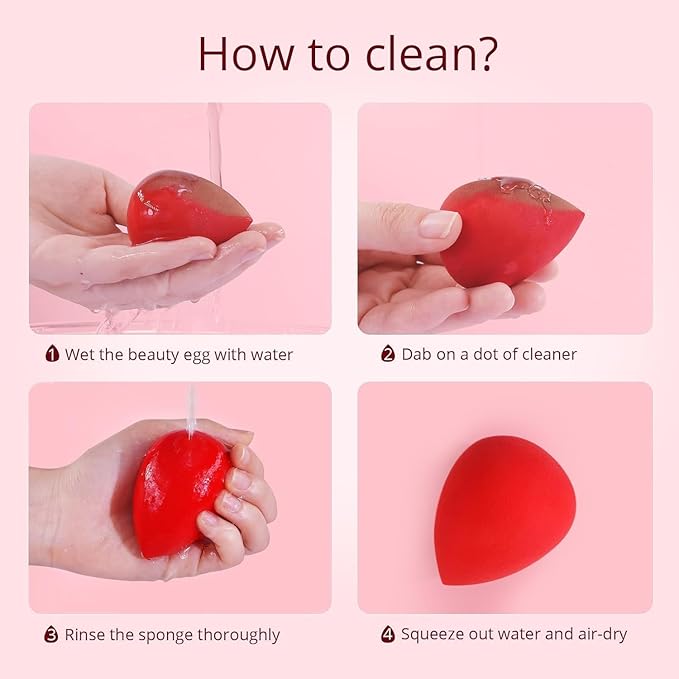 How to clean?

1 Wet the beauty egg with water

2 Dab on a dot of cleaner

3 Rinse the sponge thoroughly

4 Squeeze out water and air-dry