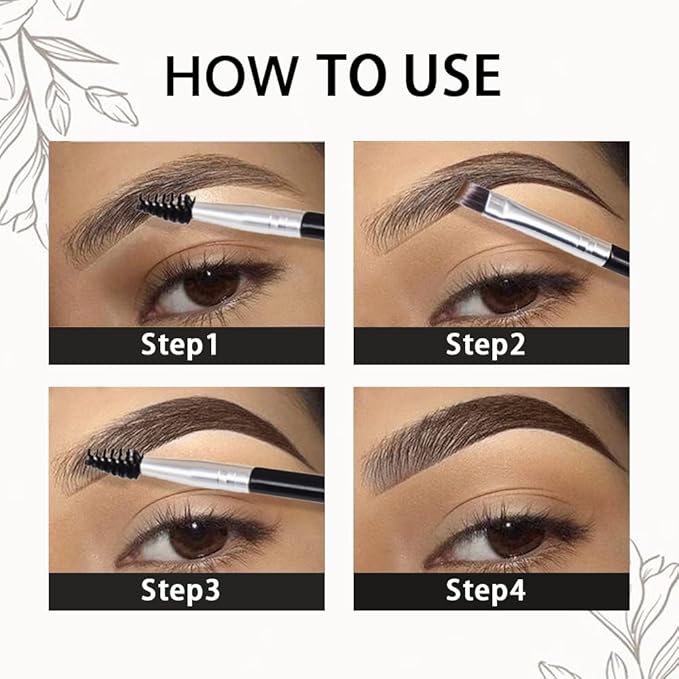 HOW TO USE

Step1

Step2

Step3

Step4