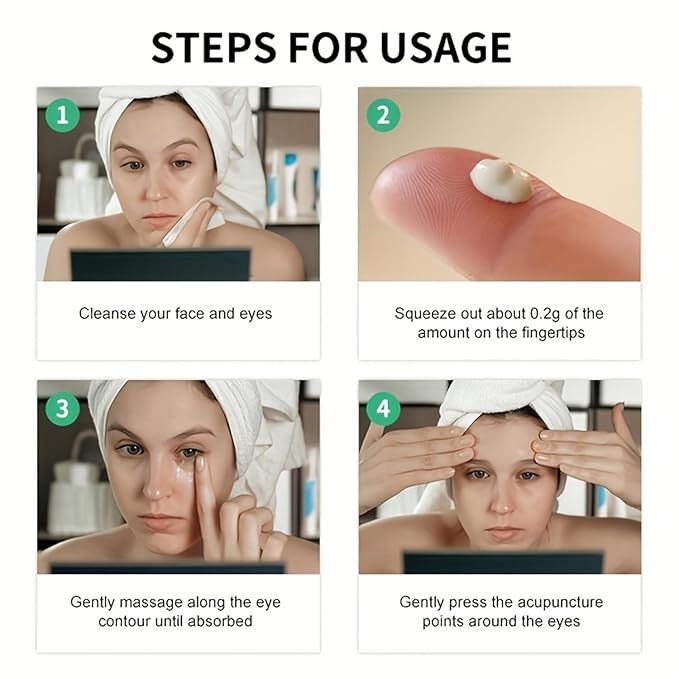 STEPS FOR USAGE

1

Cleanse your face and eyes

2

Squeeze out about 0.2g of the amount on the fingertips

3

Gently massage along the eye contour until absorbed

4

Gently press the acupuncture points around the eyes