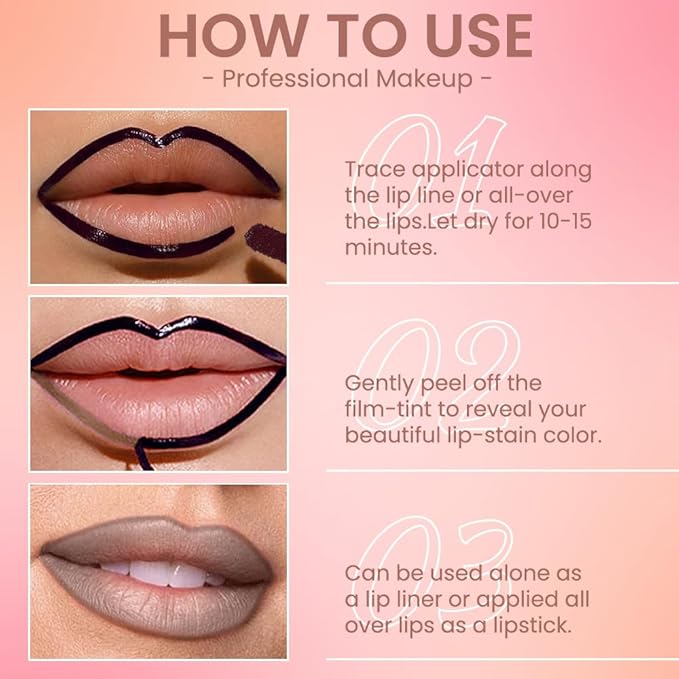 HOW TO USE
- Professional Makeup -

01
Trace applicator along the lip line or all-over the lips.Let dry for 10-15 minutes.

02
Gently peel off the film-tint to reveal your beautiful lip-stain color.

03
Can be used alone as a lip liner or applied all over lips as a lipstick.