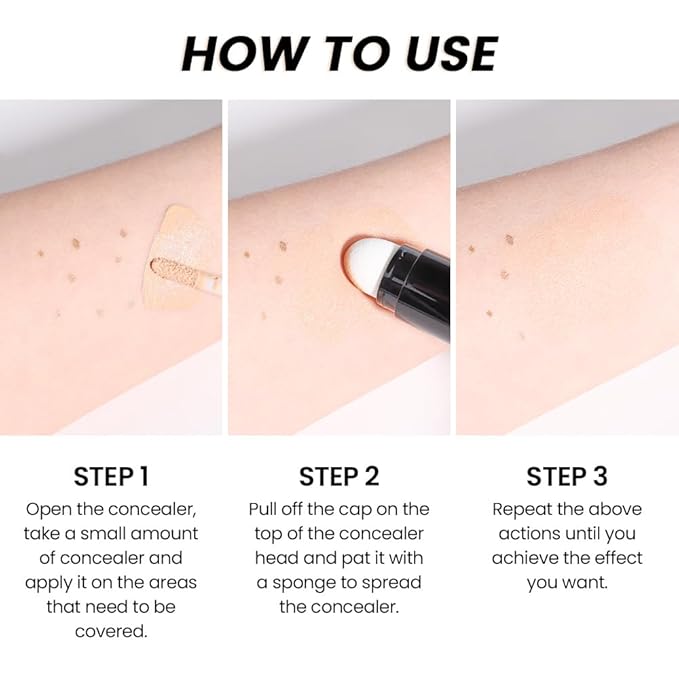 HOW TO USE

STEP 1
Open the concealer, take a small amount of concealer and apply it on the areas that need to be covered.

STEP 2
Pull off the cap on the top of the concealer head and pat it with a sponge to spread the concealer.

STEP 3
Repeat the above actions until you achieve the effect you want.