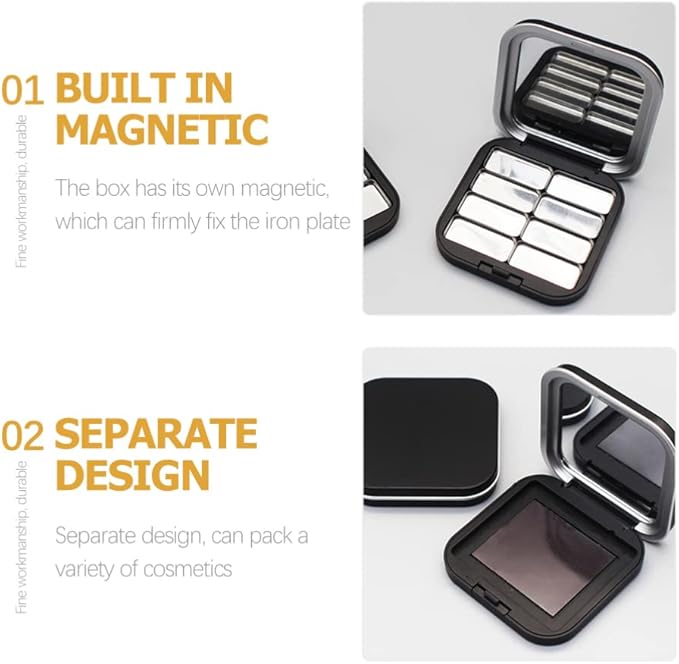 01 BUILT IN MAGNETIC

Fine workmanship, durable

The box has its own magnetic, which can firmly fix the iron plate

02 SEPARATE DESIGN

Fine workmanship, durable

Separate design, can pack a variety of cosmetics