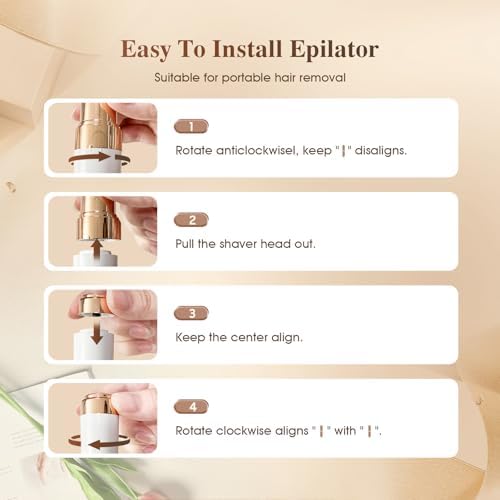 Easy To Install Epilator

Suitable for portable hair removal

1

Rotate anticlockwisel, keep "|" disaligns.

2

Pull the shaver head out.

3

Keep the center align.

4

Rotate clockwise aligns "|" with "|".