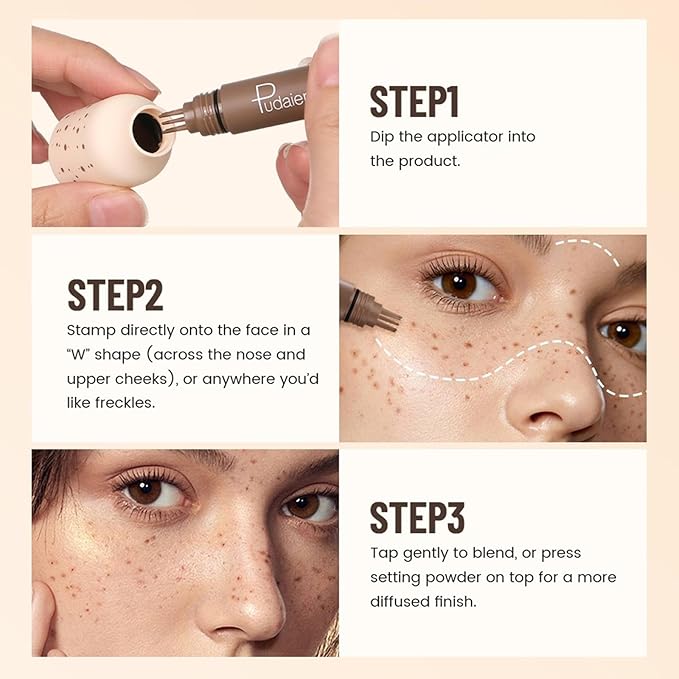 Pudaier

STEP1

Dip the applicator into the product.

STEP2

Stamp directly onto the face in a "W" shape (across the nose and upper cheeks), or anywhere you'd like freckles.

STEP3

Tap gently to blend, or press setting powder on top for a more diffused finish.